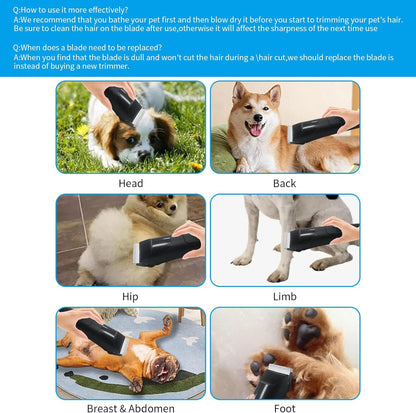 Q:How to use it more effectively?
A:We recommend that you bathe your pet first and then blow dry it before you start to trimming your pet's hair. Be sure to clean the hair on the blade after use,otherwise it will affect the sharpness of the next time use

Q:When does a blade need to be replaced?
A:When you find that the blade is dull and won't cut the hair during a \hair cut,we should replace the blade is instead of buying a new trimmer.

Head

Back

Hip

Limb

Breast & Abdomen

Foot