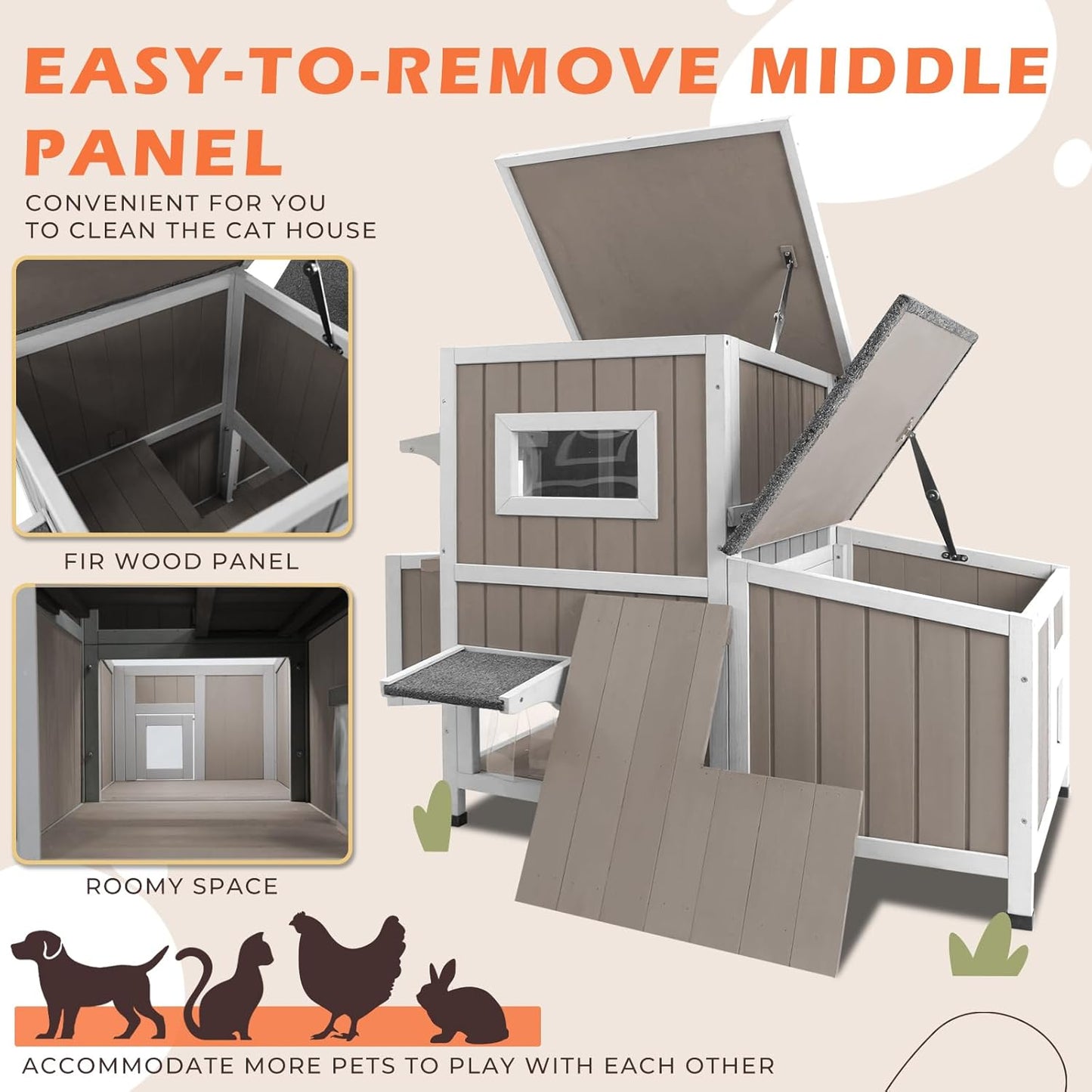 EASY-TO-REMOVE MIDDLE PANEL

CONVENIENT FOR YOU TO CLEAN THE CAT HOUSE

FIR WOOD PANEL

ROOMY SPACE

ACCOMMODATE MORE PETS TO PLAY WITH EACH OTHER