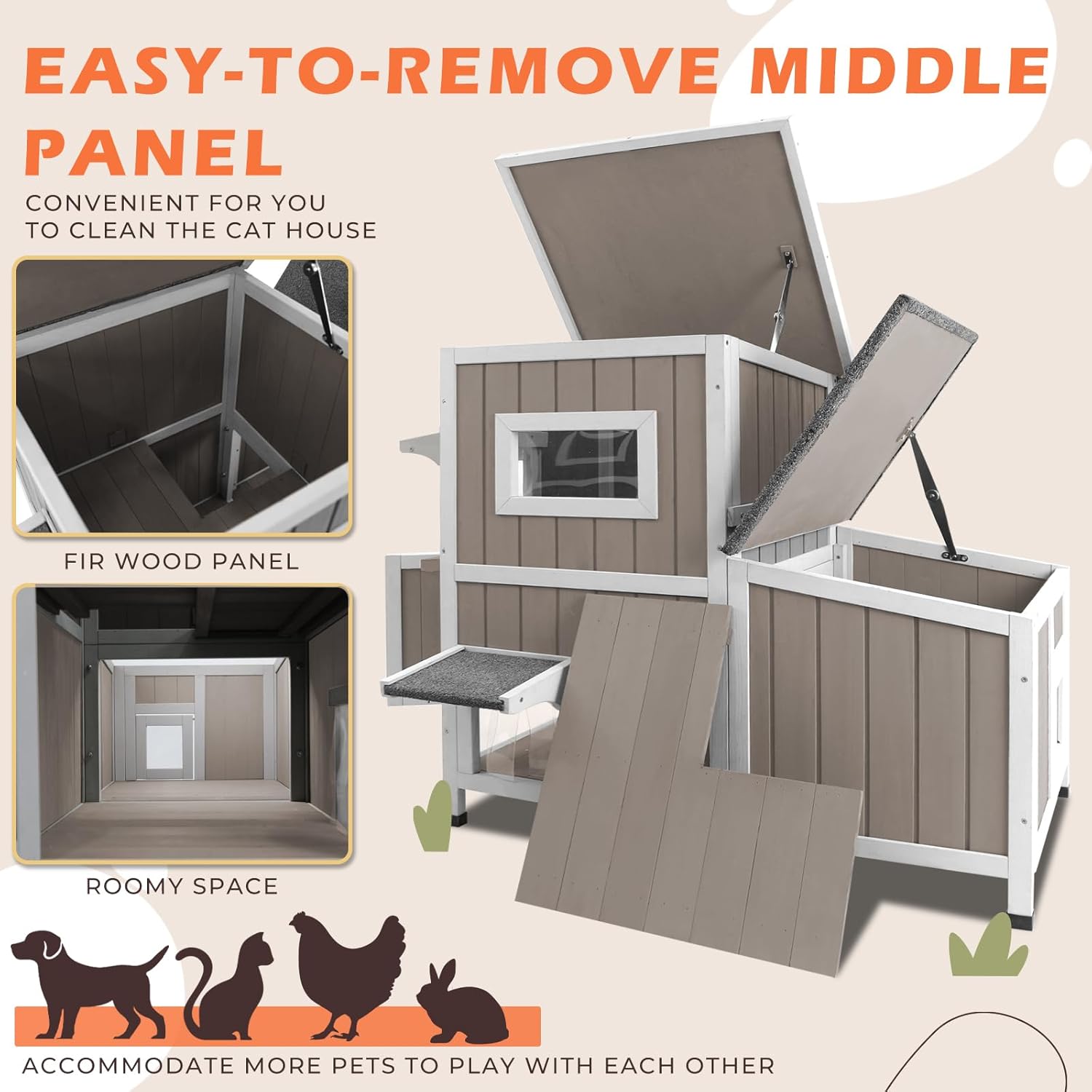 EASY-TO-REMOVE MIDDLE PANEL

CONVENIENT FOR YOU TO CLEAN THE CAT HOUSE

FIR WOOD PANEL

ROOMY SPACE

ACCOMMODATE MORE PETS TO PLAY WITH EACH OTHER