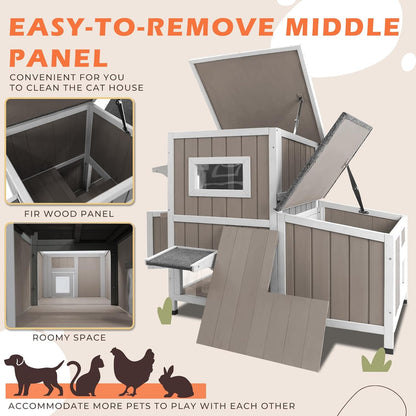 EASY-TO-REMOVE MIDDLE PANEL

CONVENIENT FOR YOU TO CLEAN THE CAT HOUSE

FIR WOOD PANEL

ROOMY SPACE

ACCOMMODATE MORE PETS TO PLAY WITH EACH OTHER