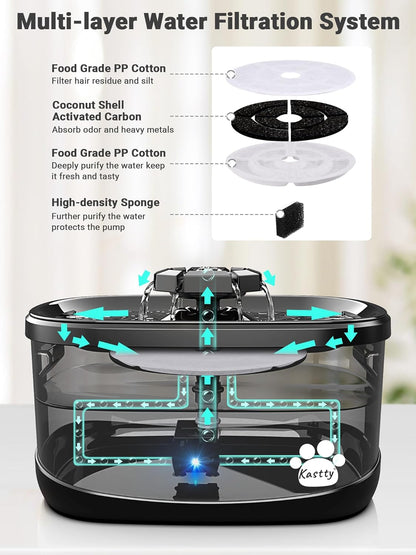 Multi-layer Water Filtration System

Food Grade PP Cotton
Filter hair residue and silt

Coconut Shell Activated Carbon
Absorb odor and heavy metals

Food Grade PP Cotton
Deeply purify the water keep it fresh and tasty

High-density Sponge
Further purify the water protects the pump

Kastty