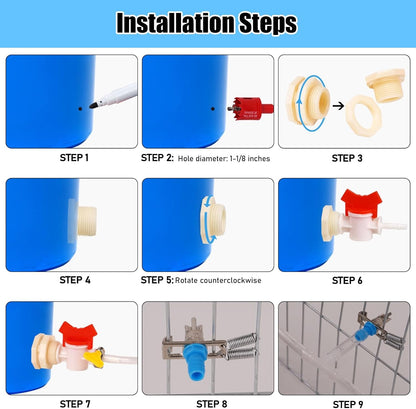 Installation Steps

STEP 1

STEP 2: Hole diameter: 1-1/8 inches

STEP 3

STEP 4

STEP 5: Rotate counterclockwise

STEP 6

STEP 7

STEP 8

STEP 9