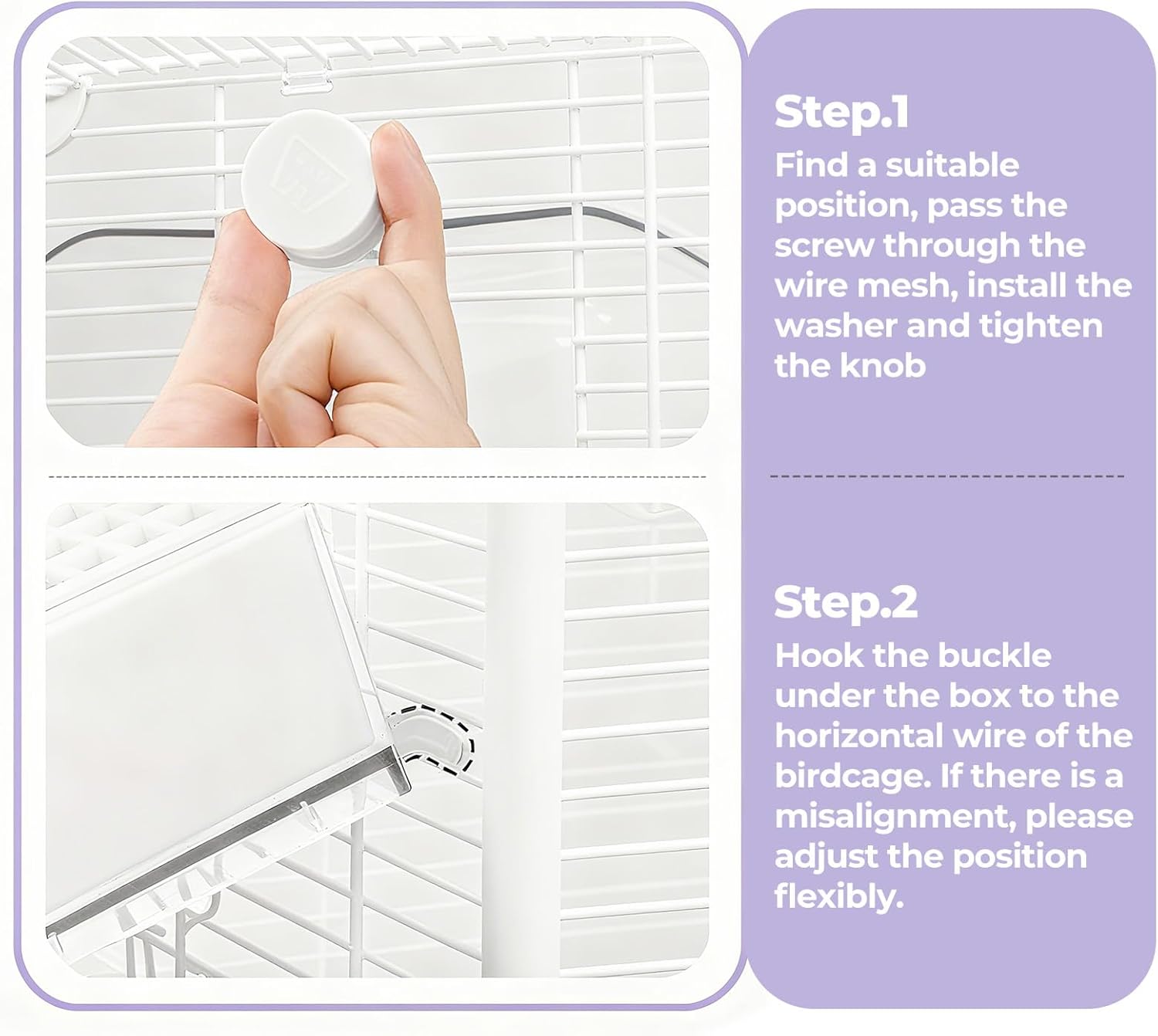 Step.1
Find a suitable position, pass the screw through the wire mesh, install the washer and tighten the knob

Step.2
Hook the buckle under the box to the horizontal wire of the birdcage. If there is a misalignment, please adjust the position flexibly.