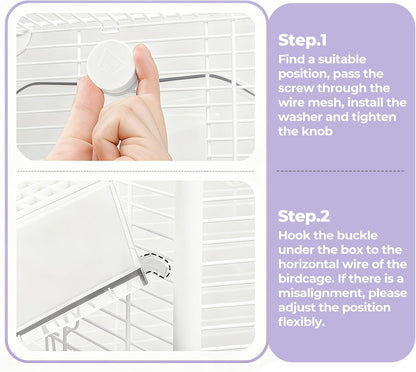 Step.1
Find a suitable position, pass the screw through the wire mesh, install the washer and tighten the knob

Step.2
Hook the buckle under the box to the horizontal wire of the birdcage. If there is a misalignment, please adjust the position flexibly.