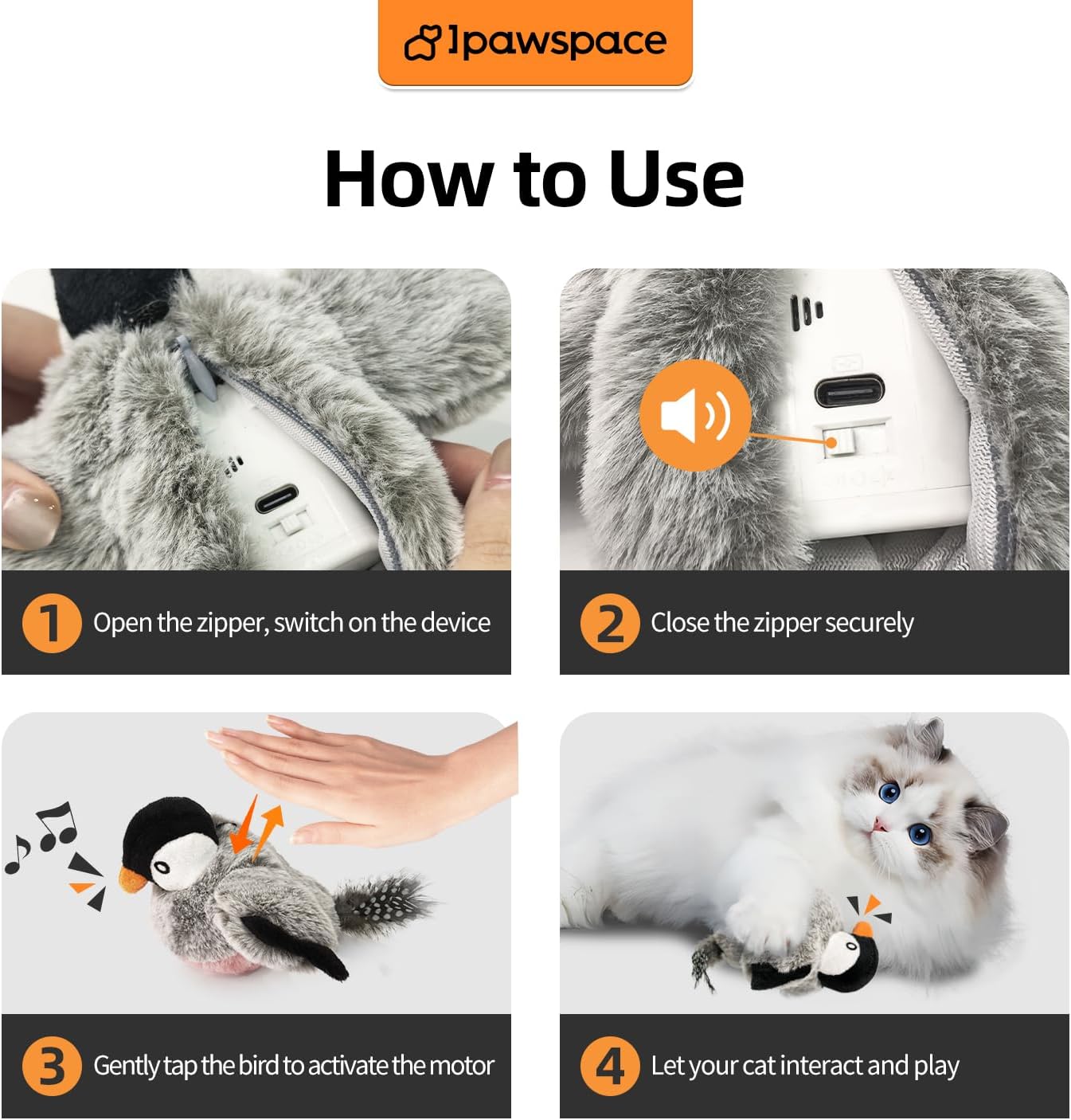 1pawspace

How to Use

1 Open the zipper, switch on the device

2 Close the zipper securely

3 Gently tap the bird to activate the motor

4 Let your cat interact and play