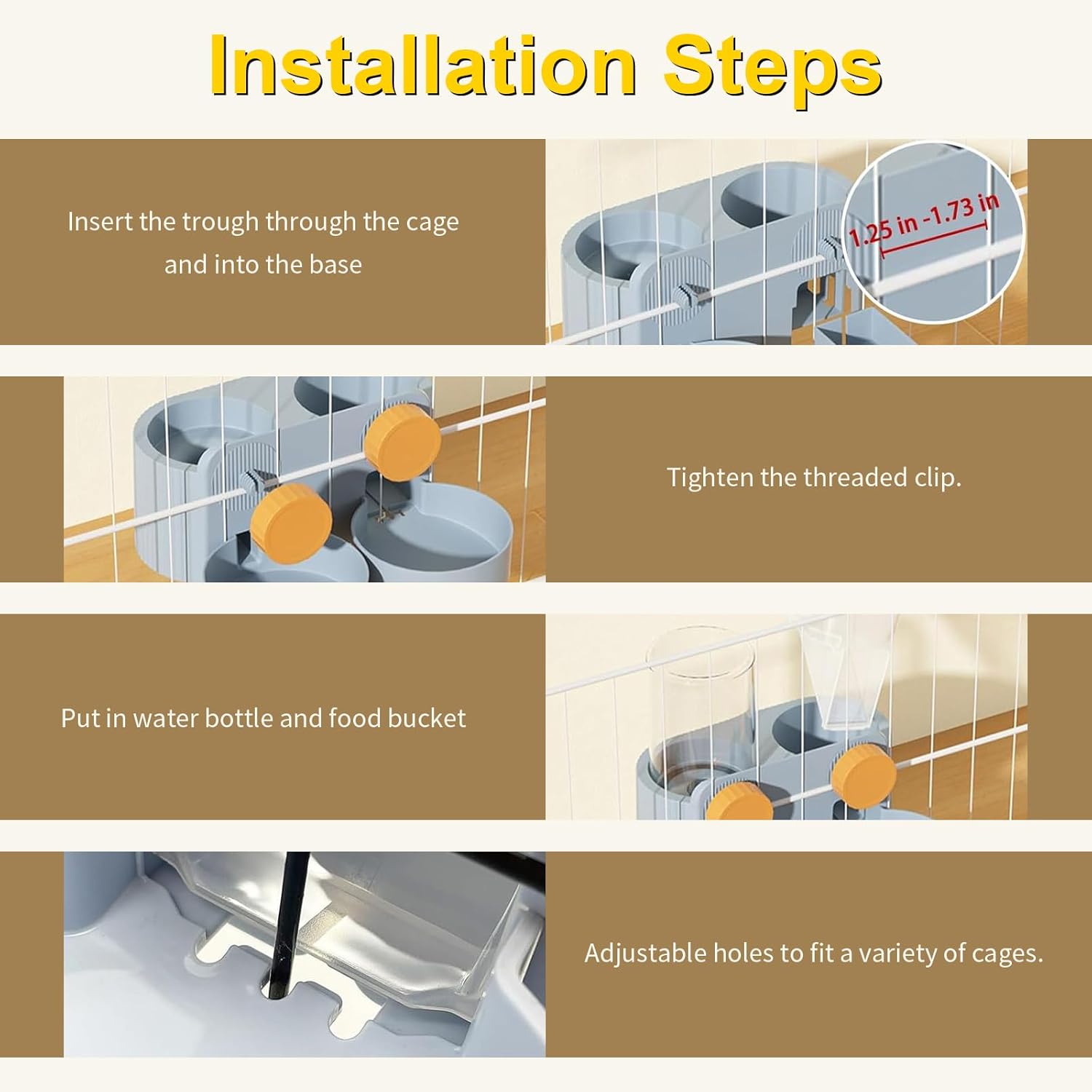 Installation Steps

Insert the trough through the cage and into the base

1.25 in -1.73 in

Tighten the threaded clip.

Put in water bottle and food bucket

Adjustable holes to fit a variety of cages.