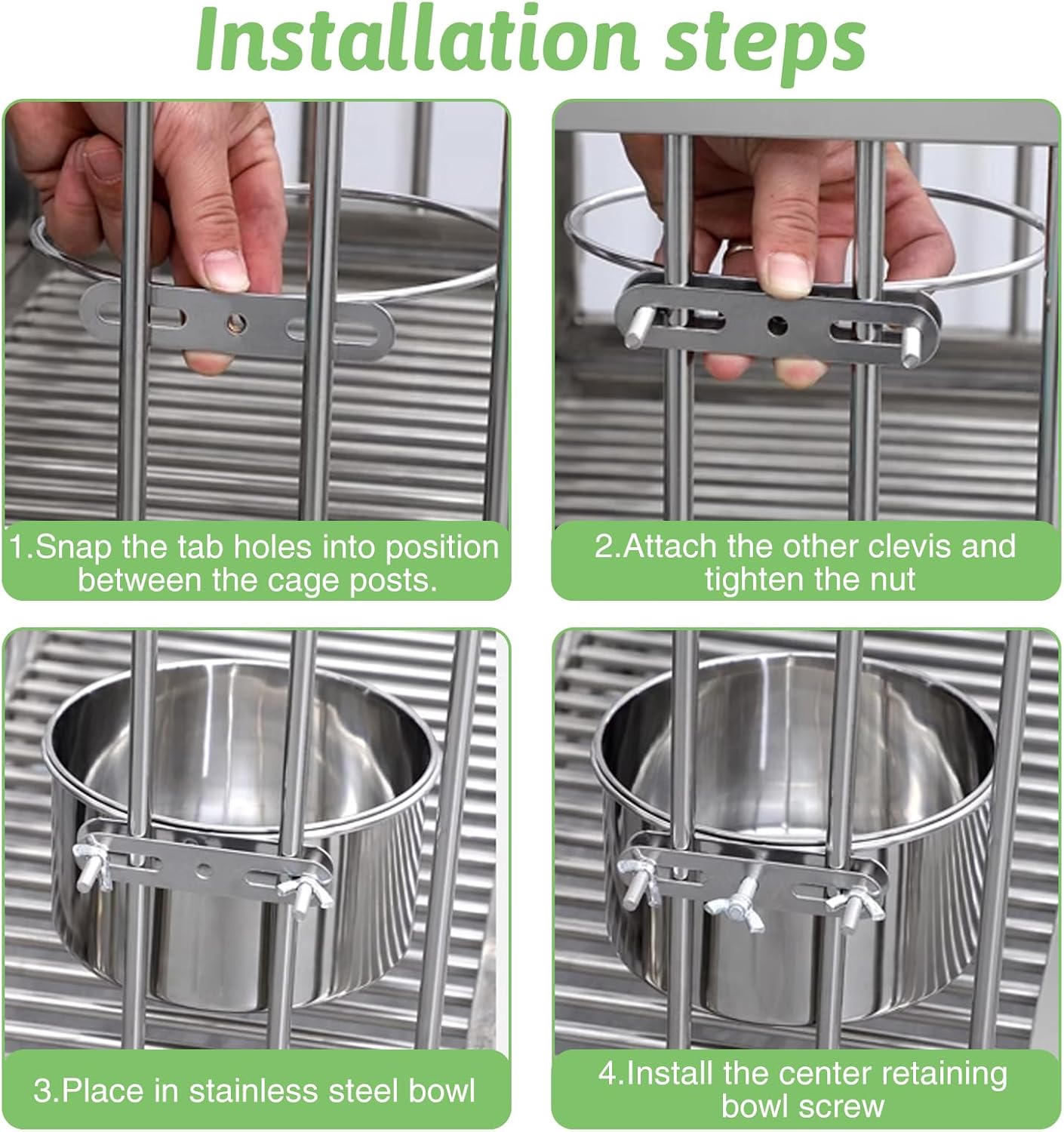 Installation steps

1.Snap the tab holes into position between the cage posts.

2.Attach the other clevis and tighten the nut

3.Place in stainless steel bowl

4.Install the center retaining bowl screw