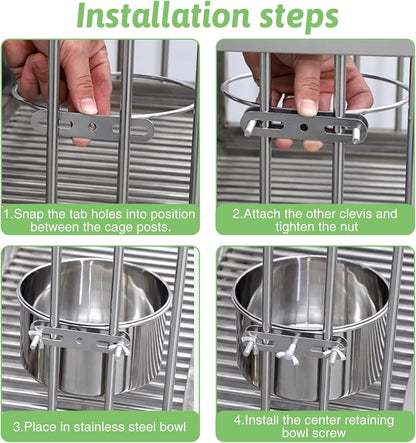 Installation steps

1.Snap the tab holes into position between the cage posts.

2.Attach the other clevis and tighten the nut

3.Place in stainless steel bowl

4.Install the center retaining bowl screw