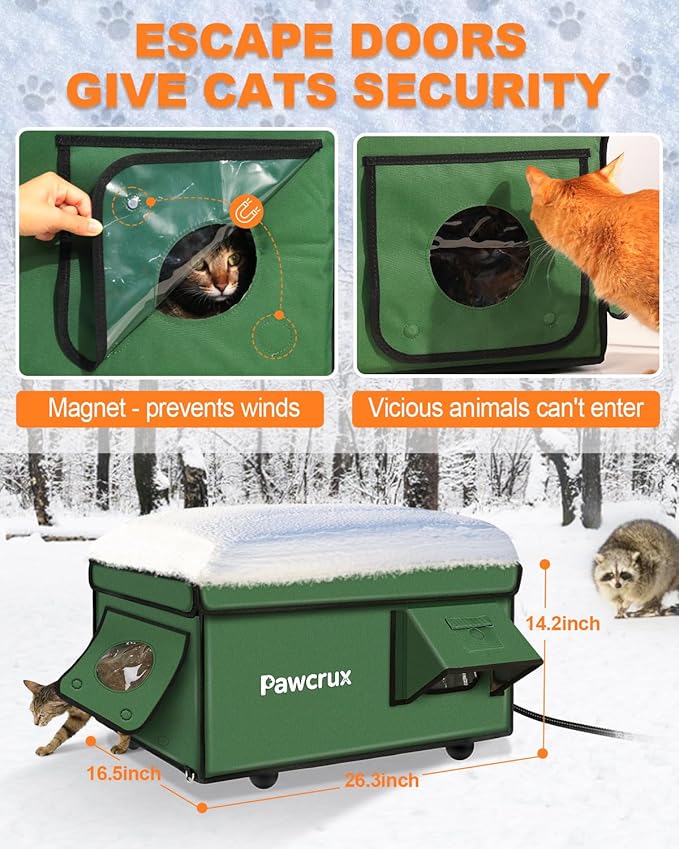 ESCAPE DOORS
GIVE CATS SECURITY

Magnet - prevents winds

Vicious animals can't enter

Pawcrux

14.2inch

16.5inch

26.3inch