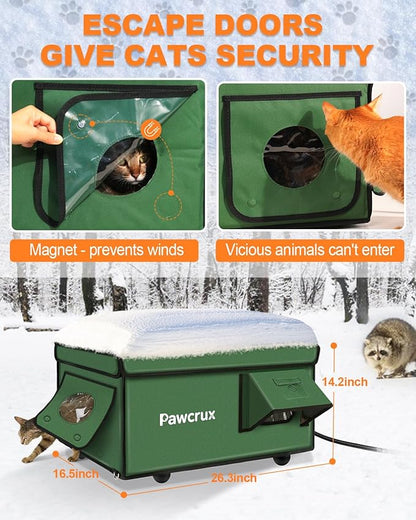 ESCAPE DOORS
GIVE CATS SECURITY

Magnet - prevents winds

Vicious animals can't enter

Pawcrux

14.2inch

16.5inch

26.3inch