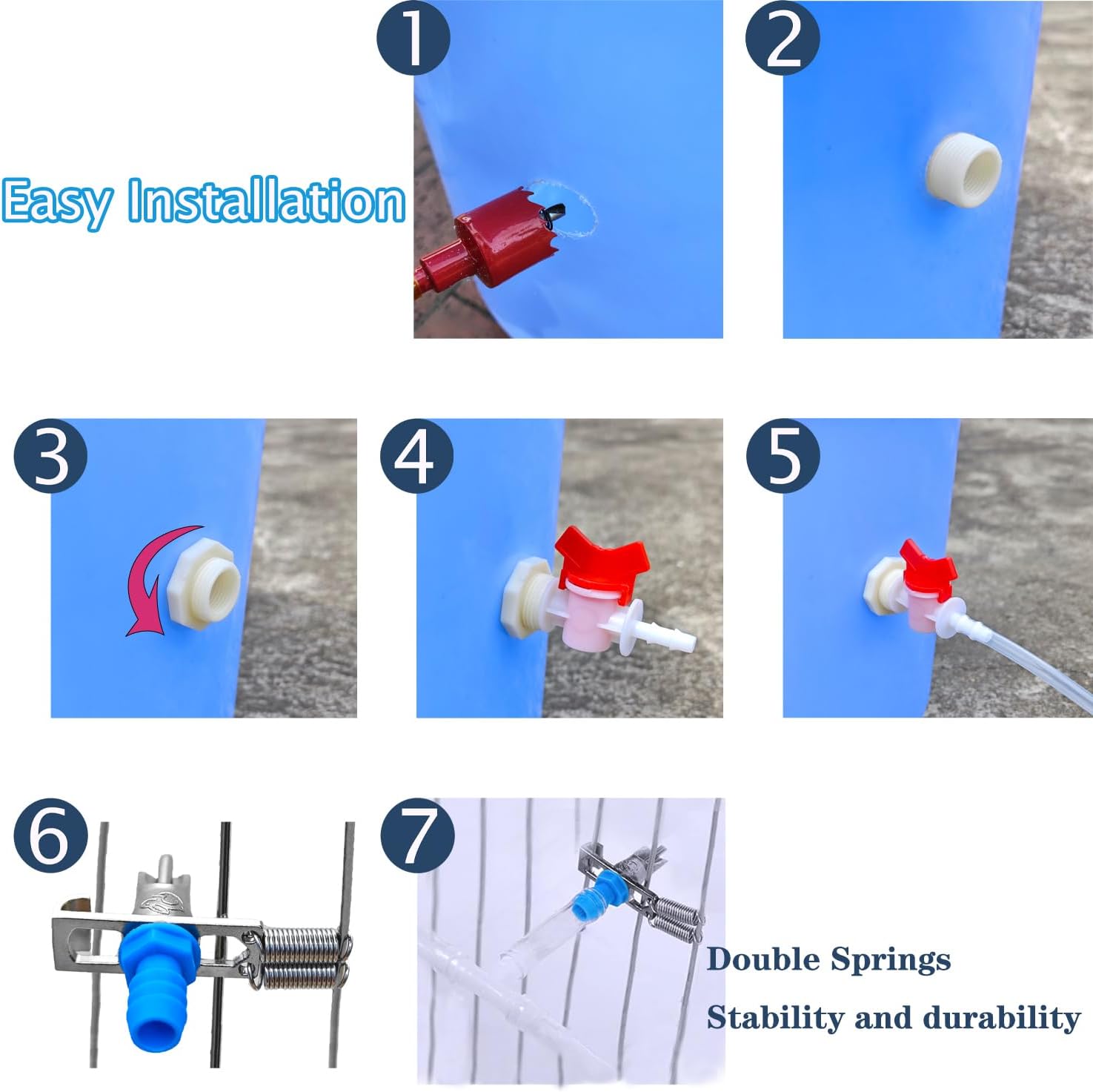 Easy Installation

1

2

3

4

5

6

7

Double Springs

Stability and durability