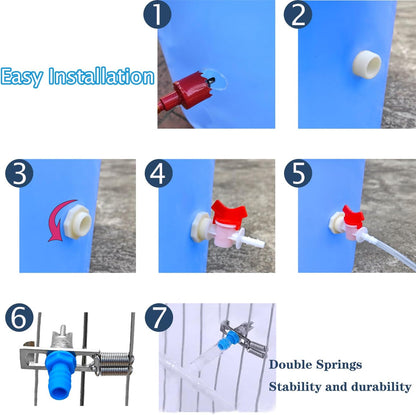 Easy Installation

1

2

3

4

5

6

7

Double Springs

Stability and durability