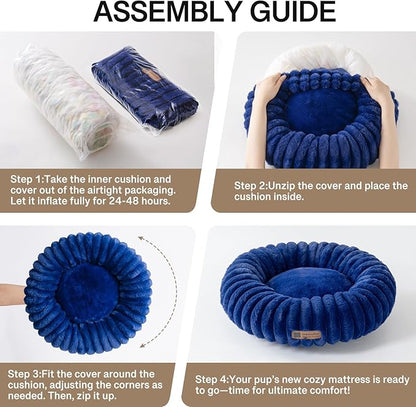 ASSEMBLY GUIDE

Step 1:Take the inner cushion and cover out of the airtight packaging. Let it inflate fully for 24-48 hours.

Step 2:Unzip the cover and place the cushion inside.

Step 3:Fit the cover around the cushion, adjusting the corners as needed. Then, zip it up.

Step 4:Your pup's new cozy mattress is ready to go—time for ultimate comfort!