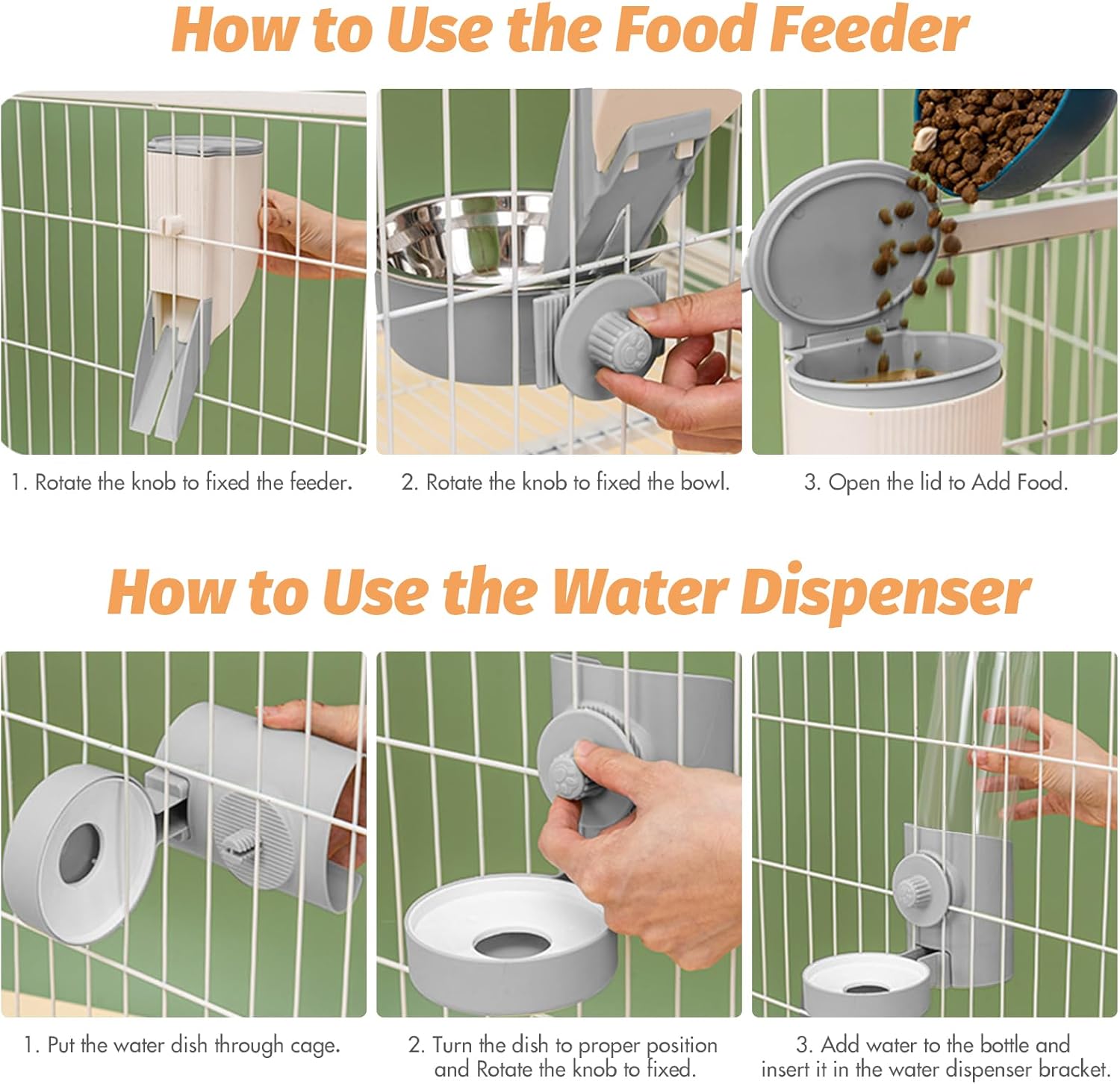 How to Use the Food Feeder

1. Rotate the knob to fixed the feeder.

2. Rotate the knob to fixed the bowl.

3. Open the lid to Add Food.

How to Use the Water Dispenser

1. Put the water dish through cage.

2. Turn the dish to proper position and Rotate the knob to fixed.

3. Add water to the bottle and insert it in the water dispenser bracket.