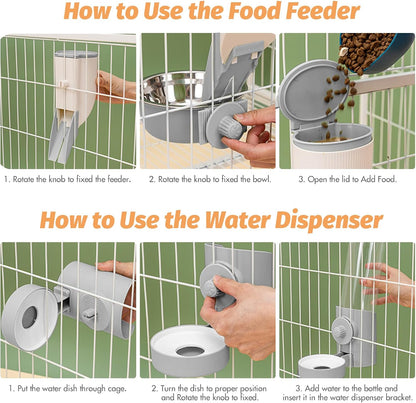 How to Use the Food Feeder

1. Rotate the knob to fixed the feeder.

2. Rotate the knob to fixed the bowl.

3. Open the lid to Add Food.

How to Use the Water Dispenser

1. Put the water dish through cage.

2. Turn the dish to proper position and Rotate the knob to fixed.

3. Add water to the bottle and insert it in the water dispenser bracket.