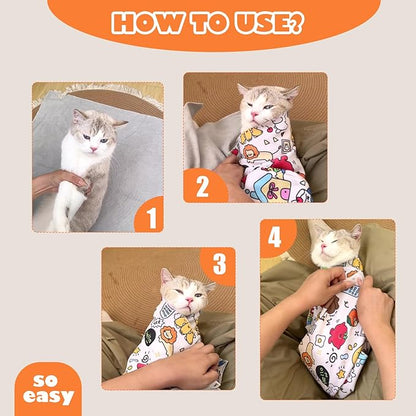 HOW TO USE?

1

2

3

4

so easy