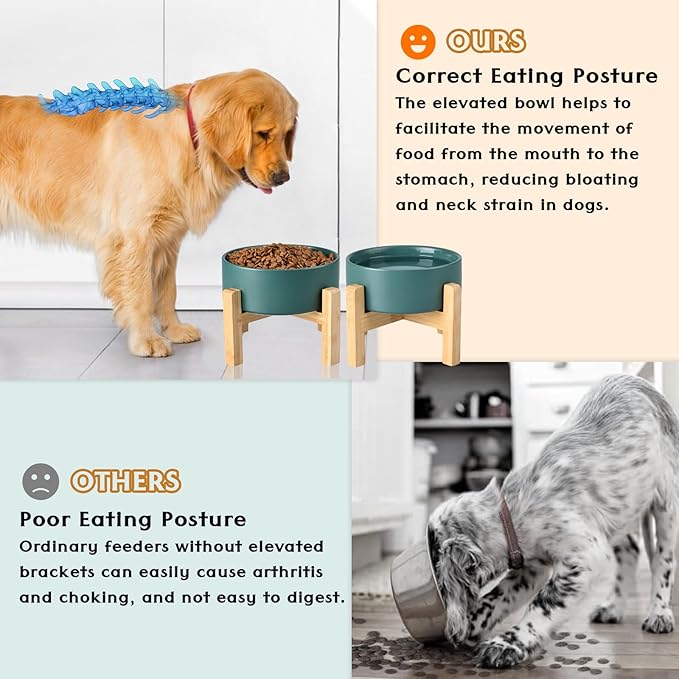 OURS
Correct Eating Posture
The elevated bowl helps to facilitate the movement of food from the mouth to the stomach, reducing bloating and neck strain in dogs.

OTHERS
Poor Eating Posture
Ordinary feeders without elevated brackets can easily cause arthritis and choking, and not easy to digest.