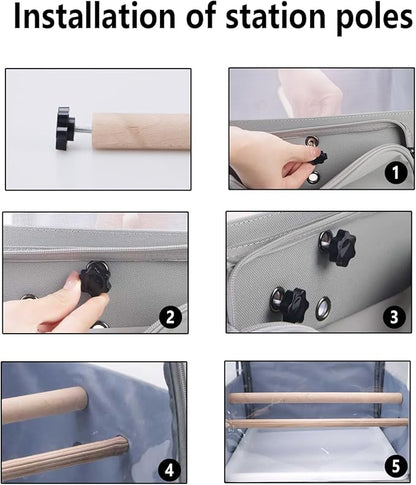 Installation of station poles

1

2

3

4

5