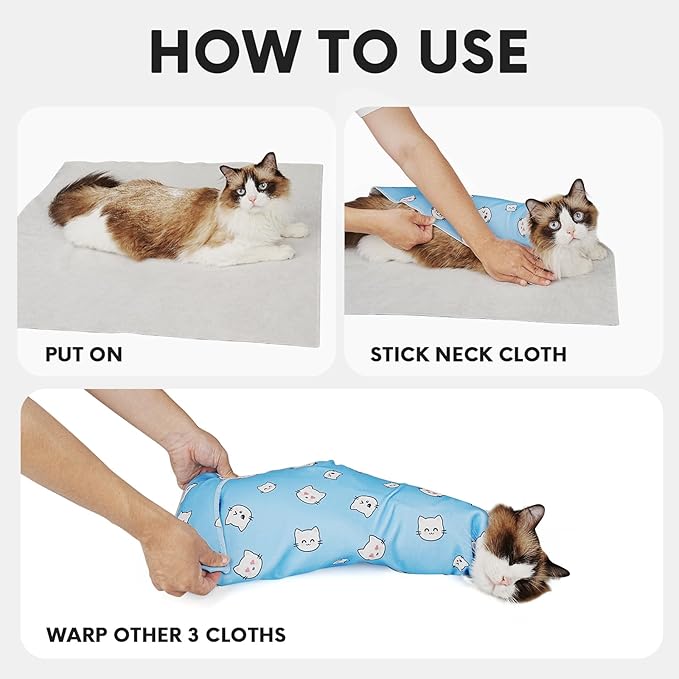 HOW TO USE

PUT ON

STICK NECK CLOTH

WARP OTHER 3 CLOTHS