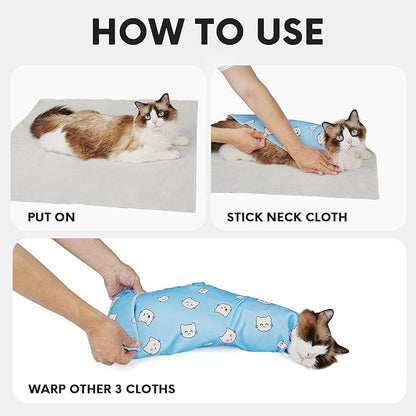 HOW TO USE

PUT ON

STICK NECK CLOTH

WARP OTHER 3 CLOTHS