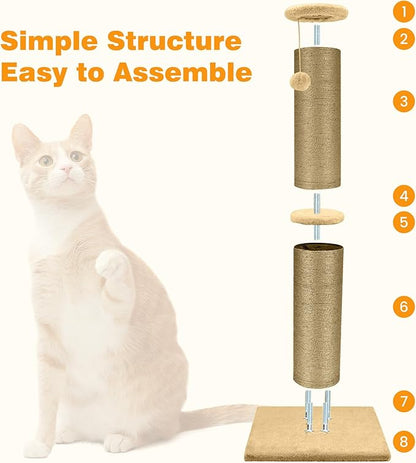 Simple Structure
Easy to Assemble

1
2
3
4
5
6
7
8