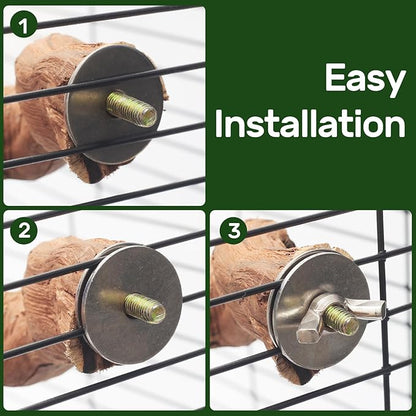 1

Easy Installation

2

3