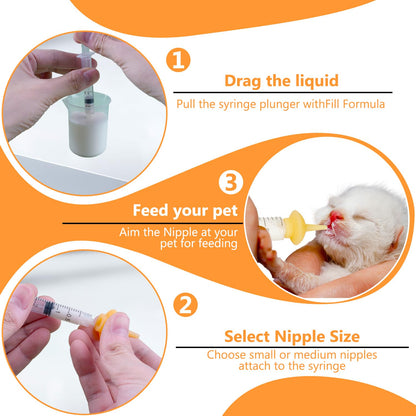 1

Drag the liquid

Pull the syringe plunger withFill Formula

3

Feed your pet

Aim the Nipple at your pet for feeding

2

Select Nipple Size

Choose small or medium nipples attach to the syringe