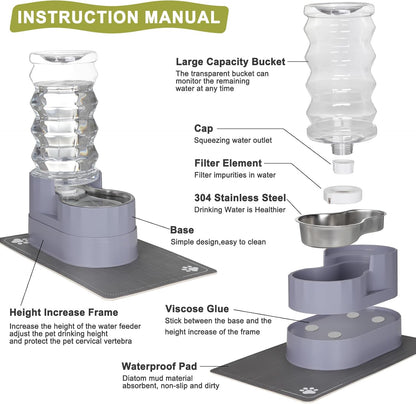 INSTRUCTION MANUAL

Large Capacity Bucket
The transparent bucket can monitor the remaining water at any time

Cap
Squeezing water outlet

Filter Element
Filter impurities in water

304 Stainless Steel
Drinking Water is Healthier

Base
Simple design,easy to clean

Height Increase Frame
Increase the height of the water feeder adjust the pet drinking height and protect the pet cervical vertebra

Viscose Glue
Stick between the base and the height increase of the frame

Waterproof Pad
Diatom mud material absorbent, non-slip and dirty