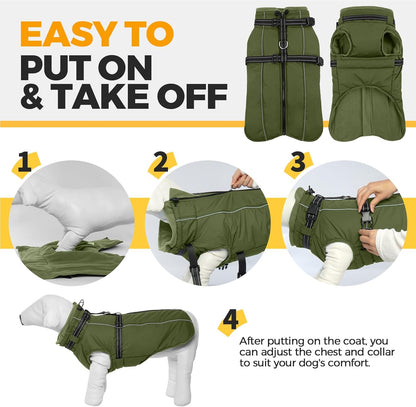 EASY TO PUT ON & TAKE OFF

1

2

3

4

After putting on the coat, you can adjust the chest and collar to suit your dog's comfort.