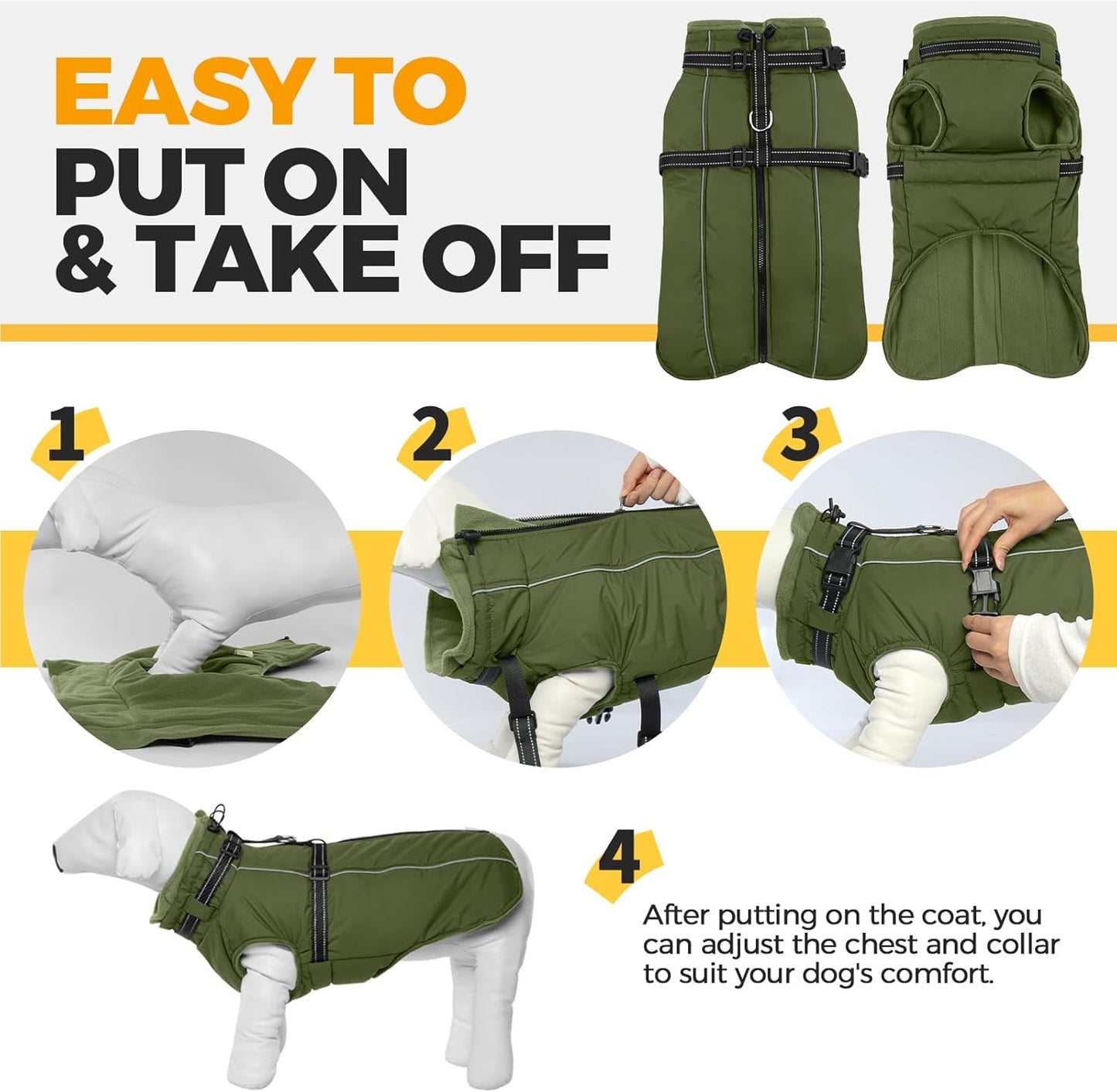 EASY TO
PUT ON
& TAKE OFF

1

2

3

4

After putting on the coat, you can adjust the chest and collar to suit your dog's comfort.