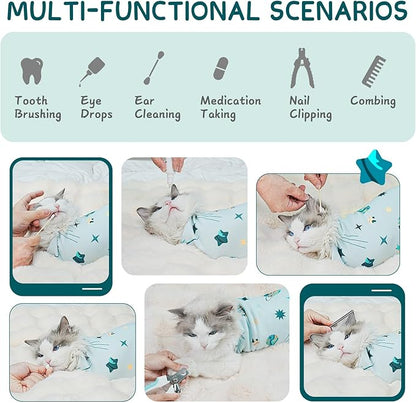 MULTI-FUNCTIONAL SCENARIOS

Tooth Brushing

Eye Drops

Ear Cleaning

Medication Taking

Nail Clipping

Combing