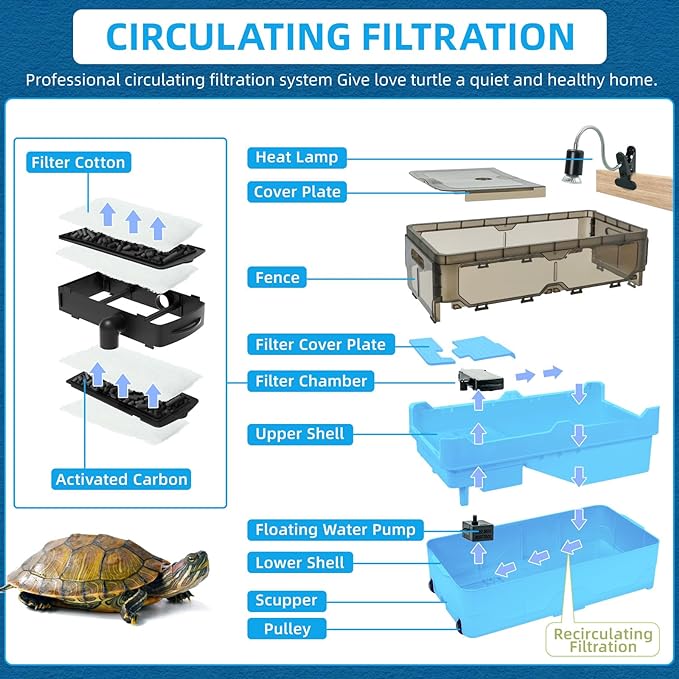 CIRCULATING FILTRATION

Professional circulating filtration system Give love turtle a quiet and healthy home.

Filter Cotton

Activated Carbon

Heat Lamp

Cover Plate

Fence

Filter Cover Plate

Filter Chamber

Upper Shell

Floating Water Pump

Lower Shell

Scupper

Pulley

Recirculating Filtration