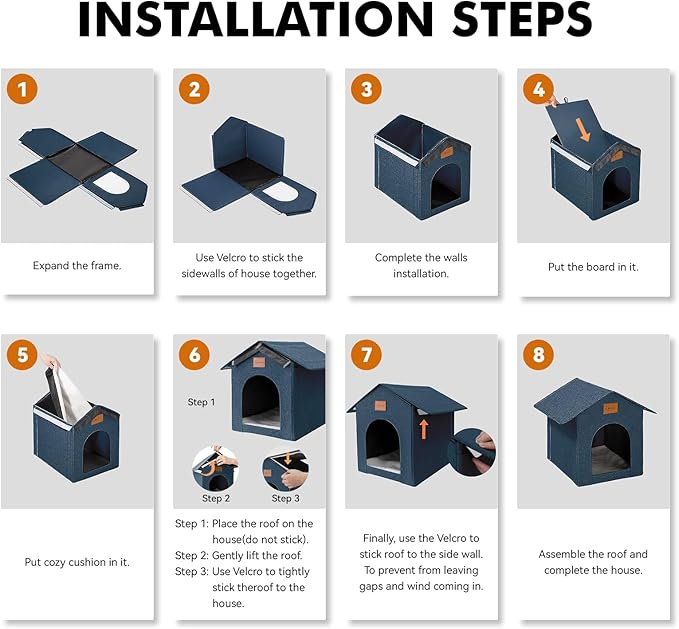 INSTALLATION STEPS

1

Expand the frame.

2

Use Velcro to stick the sidewalls of house together.

3

Complete the walls installation.

4

Put the board in it.

5

Put cozy cushion in it.

6

Step 1

Step 2

Step 3

Step 1: Place the roof on the house(do not stick).
Step 2: Gently lift the roof.
Step 3: Use Velcro to tightly stick theroof to the house.

7

Finally, use the Velcro to stick roof to the side wall. To prevent from leaving gaps and wind coming in.

8

Assemble the roof and complete the house.