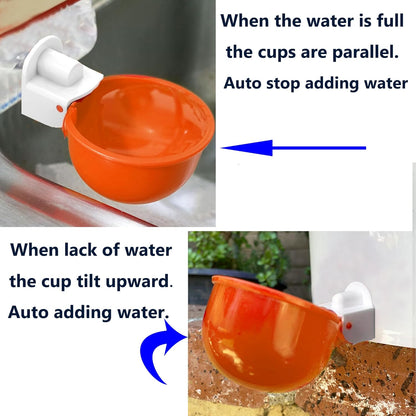 When the water is full the cups are parallel. Auto stop adding water

When lack of water the cup tilt upward. Auto adding water.