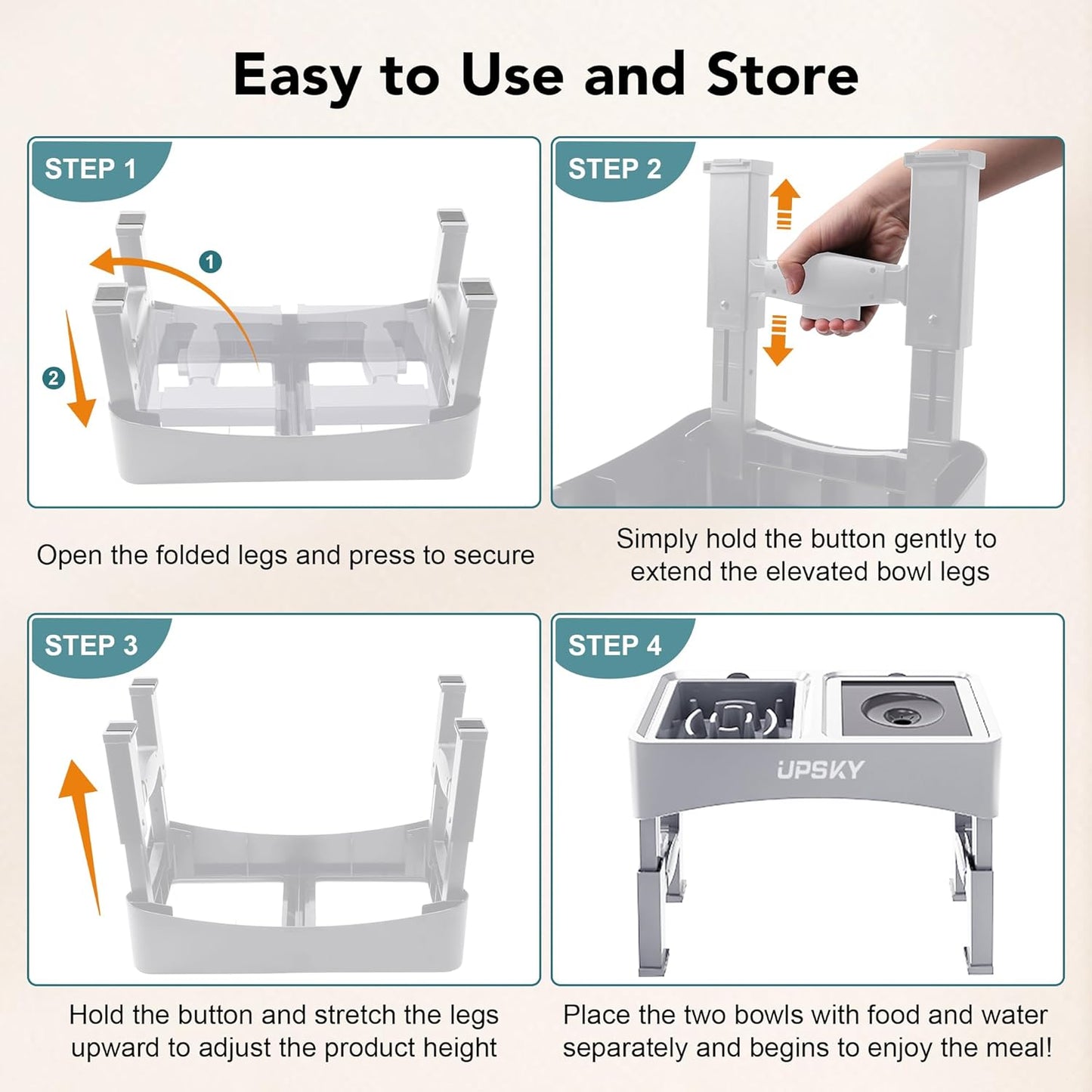 Easy to Use and Store

STEP 1

1

2

Open the folded legs and press to secure

STEP 2

Simply hold the button gently to extend the elevated bowl legs

STEP 3

Hold the button and stretch the legs upward to adjust the product height

STEP 4

UPSKY

Place the two bowls with food and water separately and begins to enjoy the meal!