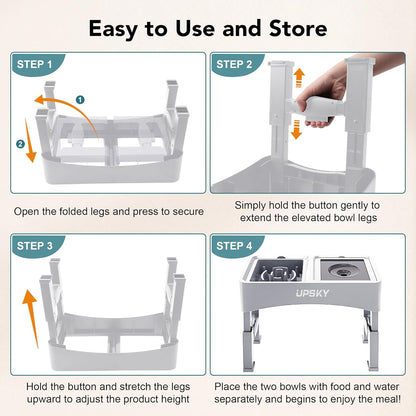 Easy to Use and Store

STEP 1

1

2

Open the folded legs and press to secure

STEP 2

Simply hold the button gently to extend the elevated bowl legs

STEP 3

Hold the button and stretch the legs upward to adjust the product height

STEP 4

UPSKY

Place the two bowls with food and water separately and begins to enjoy the meal!