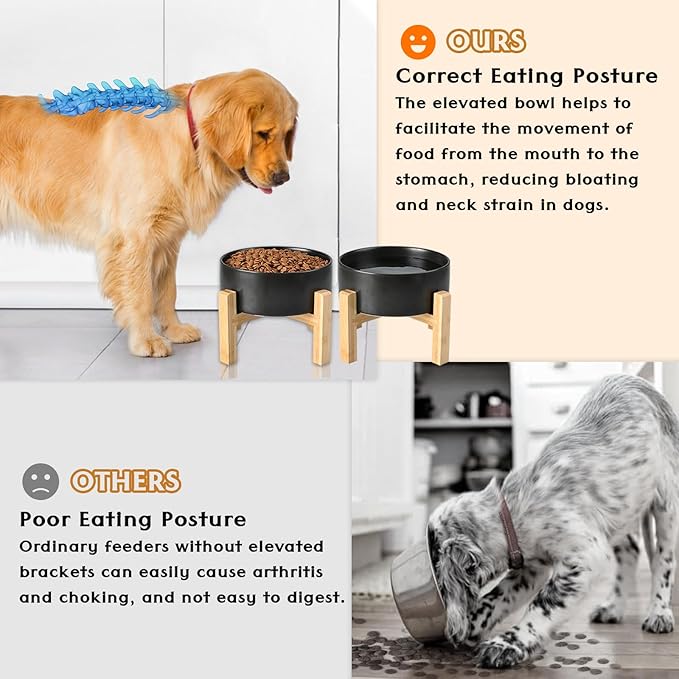 OURS

Correct Eating Posture

The elevated bowl helps to facilitate the movement of food from the mouth to the stomach, reducing bloating and neck strain in dogs.

OTHERS

Poor Eating Posture

Ordinary feeders without elevated brackets can easily cause arthritis and choking, and not easy to digest.