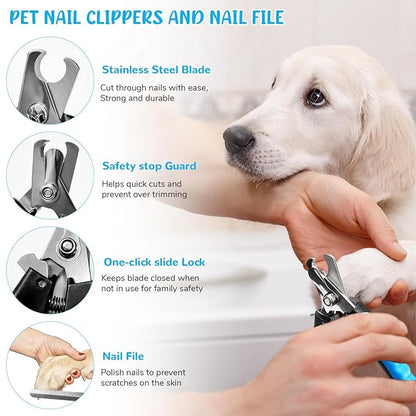 PET NAIL CLIPPERS AND NAIL FILE

Stainless Steel Blade

Cut through nails with ease, Strong and durable

Safety stop Guard

Helps quick cuts and prevent over trimming

One-click slide Lock

Keeps blade closed when not in use for family safety

Nail File

Polish nails to prevent scratches on the skin