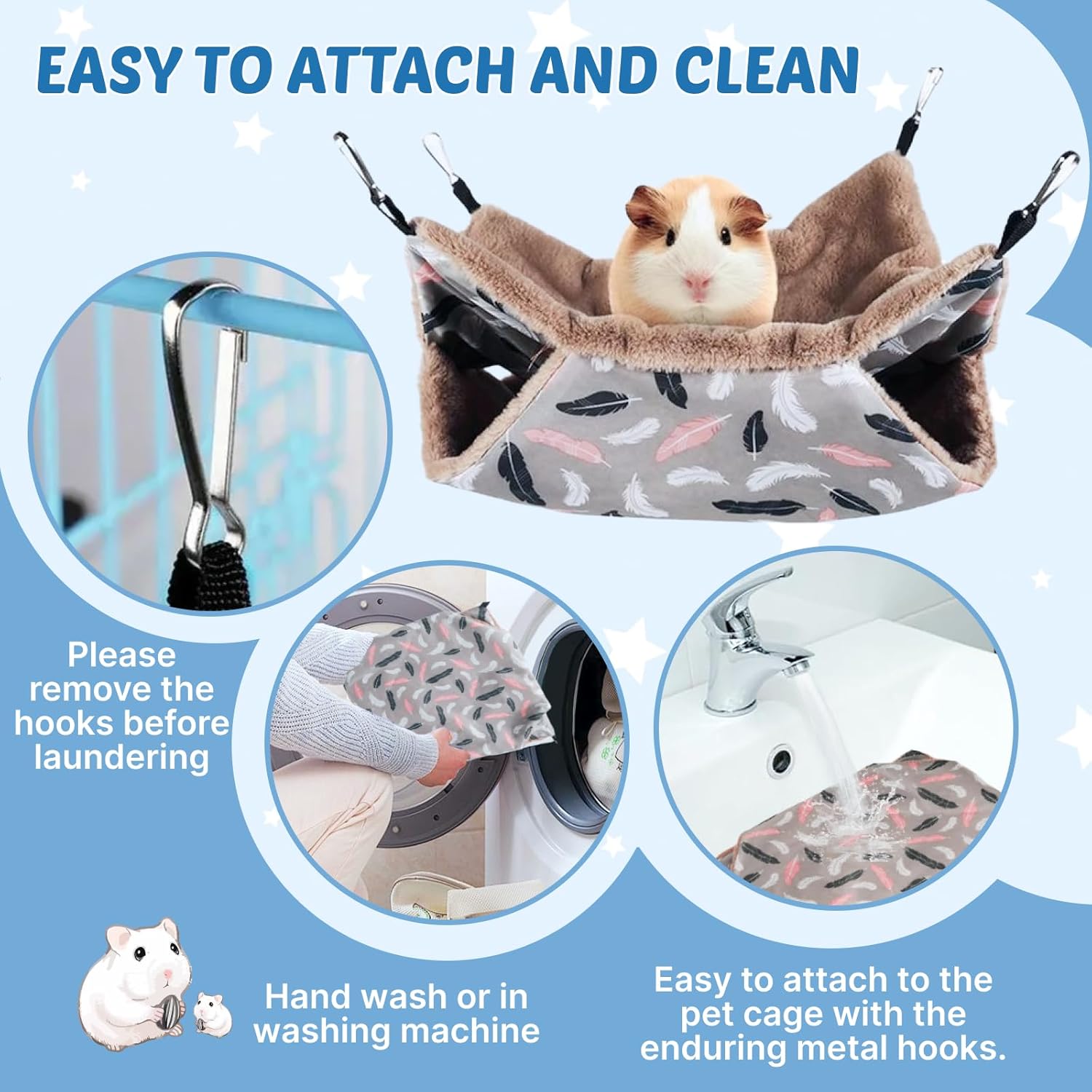 EASY TO ATTACH AND CLEAN

Please remove the hooks before laundering

Hand wash or in washing machine

Easy to attach to the pet cage with the enduring metal hooks.