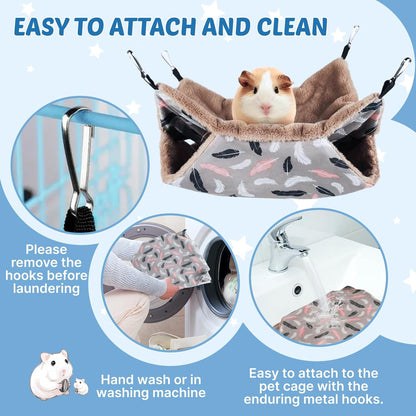 EASY TO ATTACH AND CLEAN

Please remove the hooks before laundering

Hand wash or in washing machine

Easy to attach to the pet cage with the enduring metal hooks.