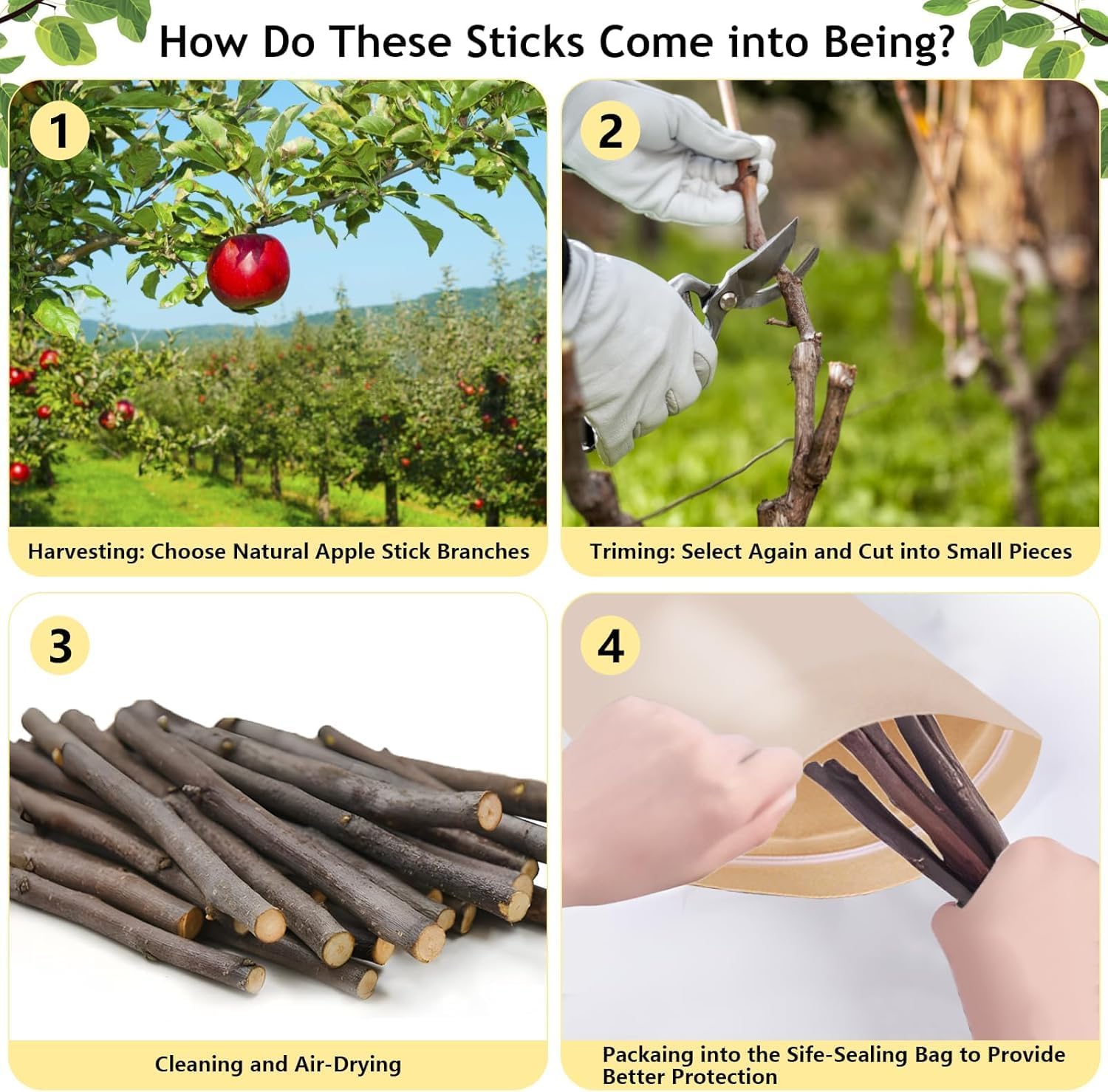 How Do These Sticks Come into Being?

1

Harvesting: Choose Natural Apple Stick Branches

2

Triming: Select Again and Cut into Small Pieces

3

Cleaning and Air-Drying

4

Packaing into the Sife-Sealing Bag to Provide Better Protection