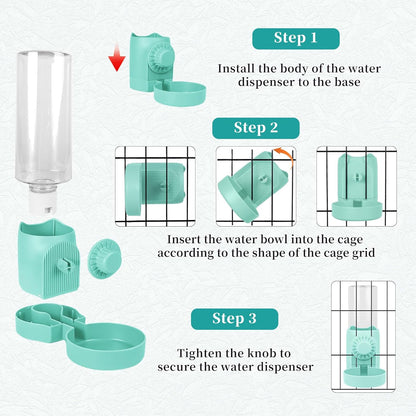 Step 1

Install the body of the water dispenser to the base

Step 2

Insert the water bowl into the cage according to the shape of the cage grid

Step 3

Tighten the knob to secure the water dispenser