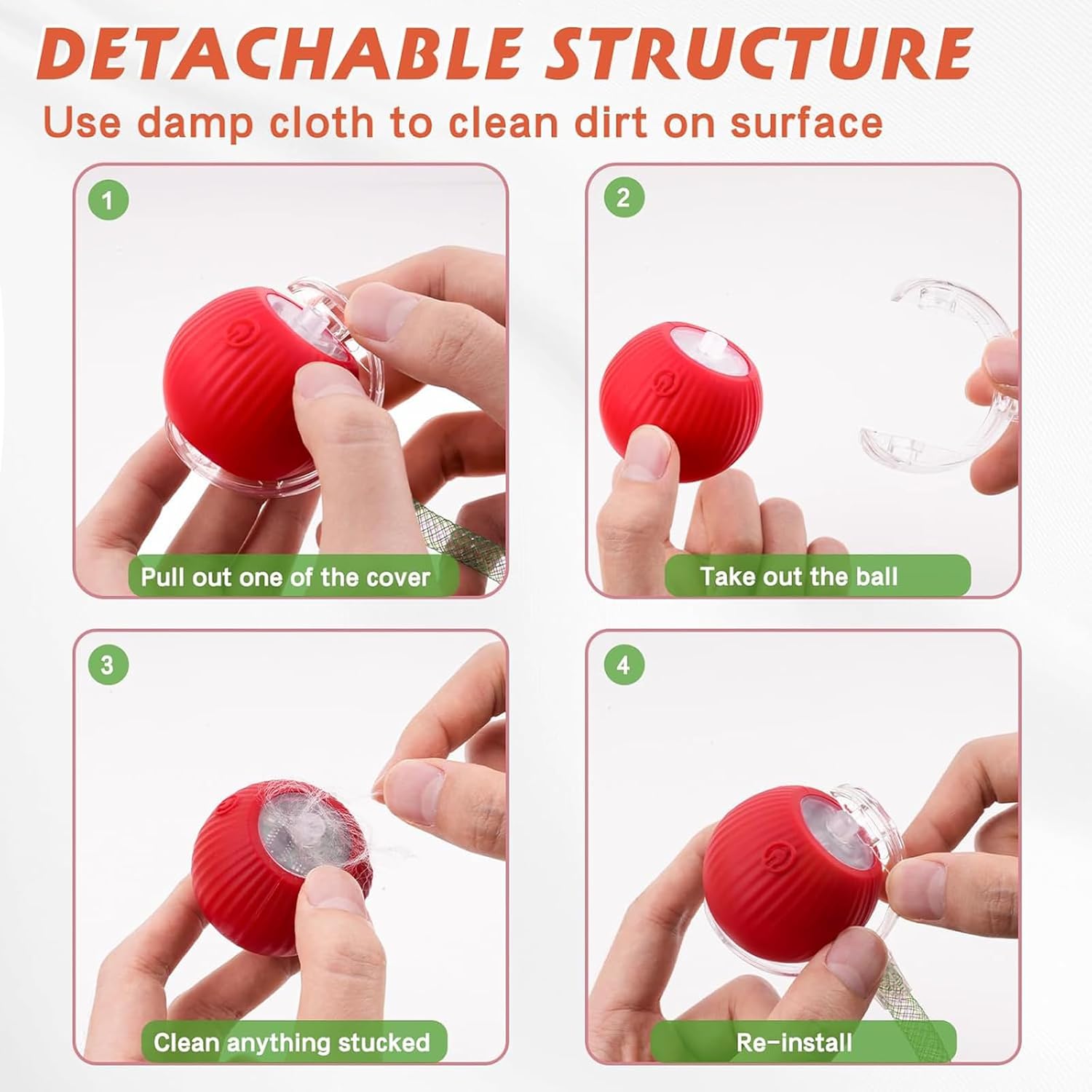 DETACHABLE STRUCTURE
Use damp cloth to clean dirt on surface

1
Pull out one of the cover

2
Take out the ball

3
Clean anything stucked

4
Re-install