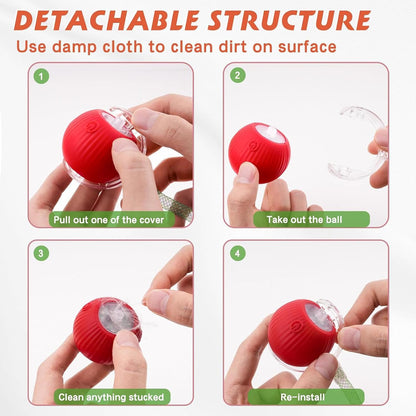 DETACHABLE STRUCTURE
Use damp cloth to clean dirt on surface

1
Pull out one of the cover

2
Take out the ball

3
Clean anything stucked

4
Re-install