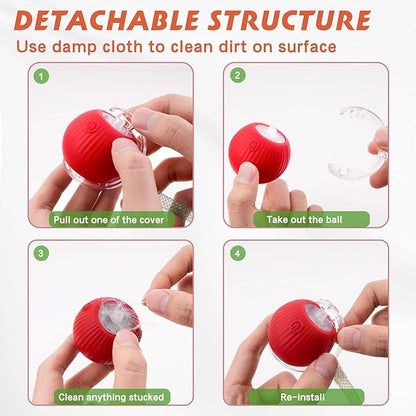 DETACHABLE STRUCTURE

Use damp cloth to clean dirt on surface

1

Pull out one of the cover

2

Take out the ball

3

Clean anything stucked

4

Re-install