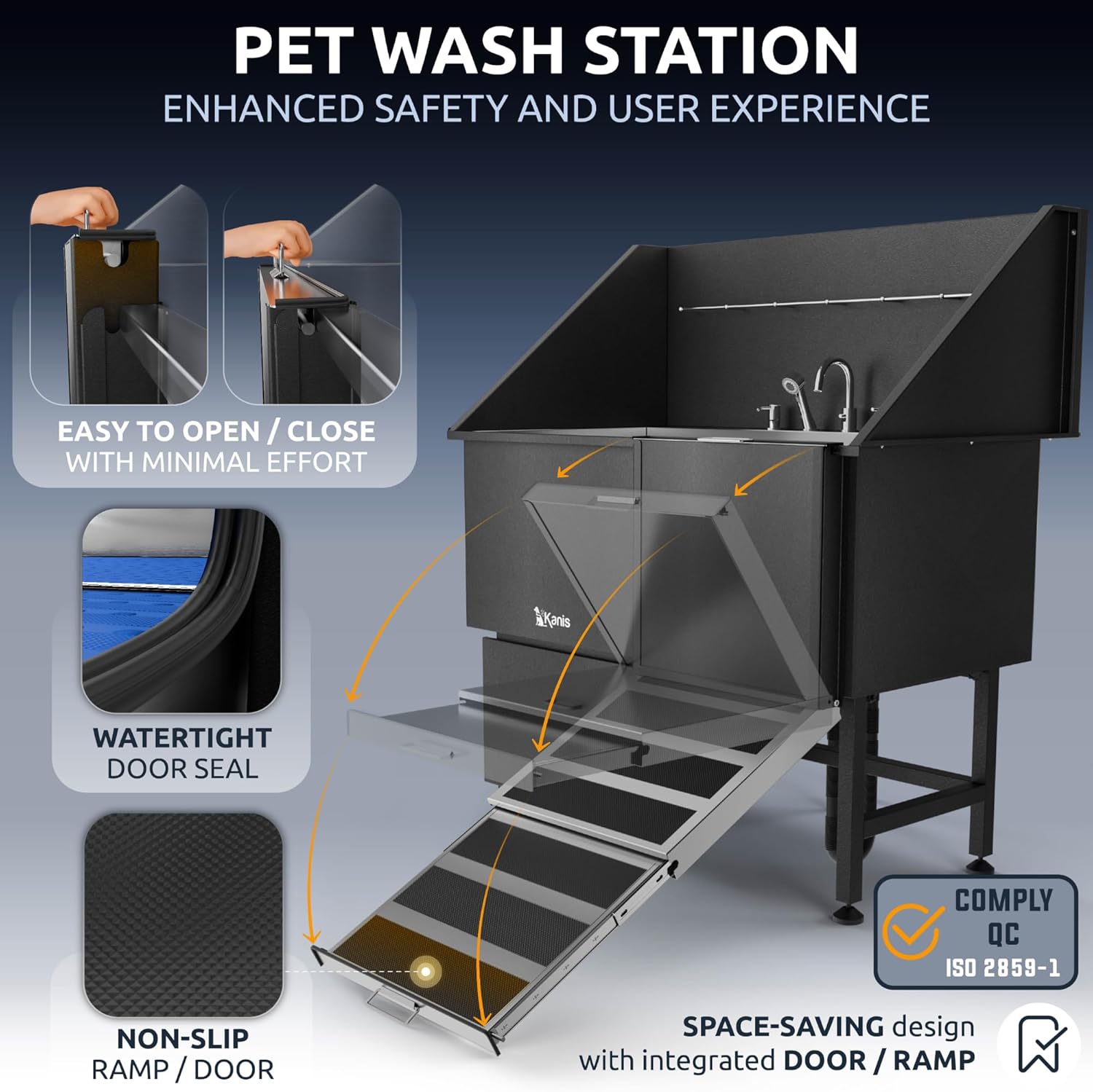 PET WASH STATION
ENHANCED SAFETY AND USER EXPERIENCE

EASY TO OPEN / CLOSE
WITH MINIMAL EFFORT

WATERTIGHT
DOOR SEAL

NON-SLIP
RAMP / DOOR

Kanis

COMPLY
QC
ISO 2859-1

SPACE-SAVING design
with integrated DOOR / RAMP