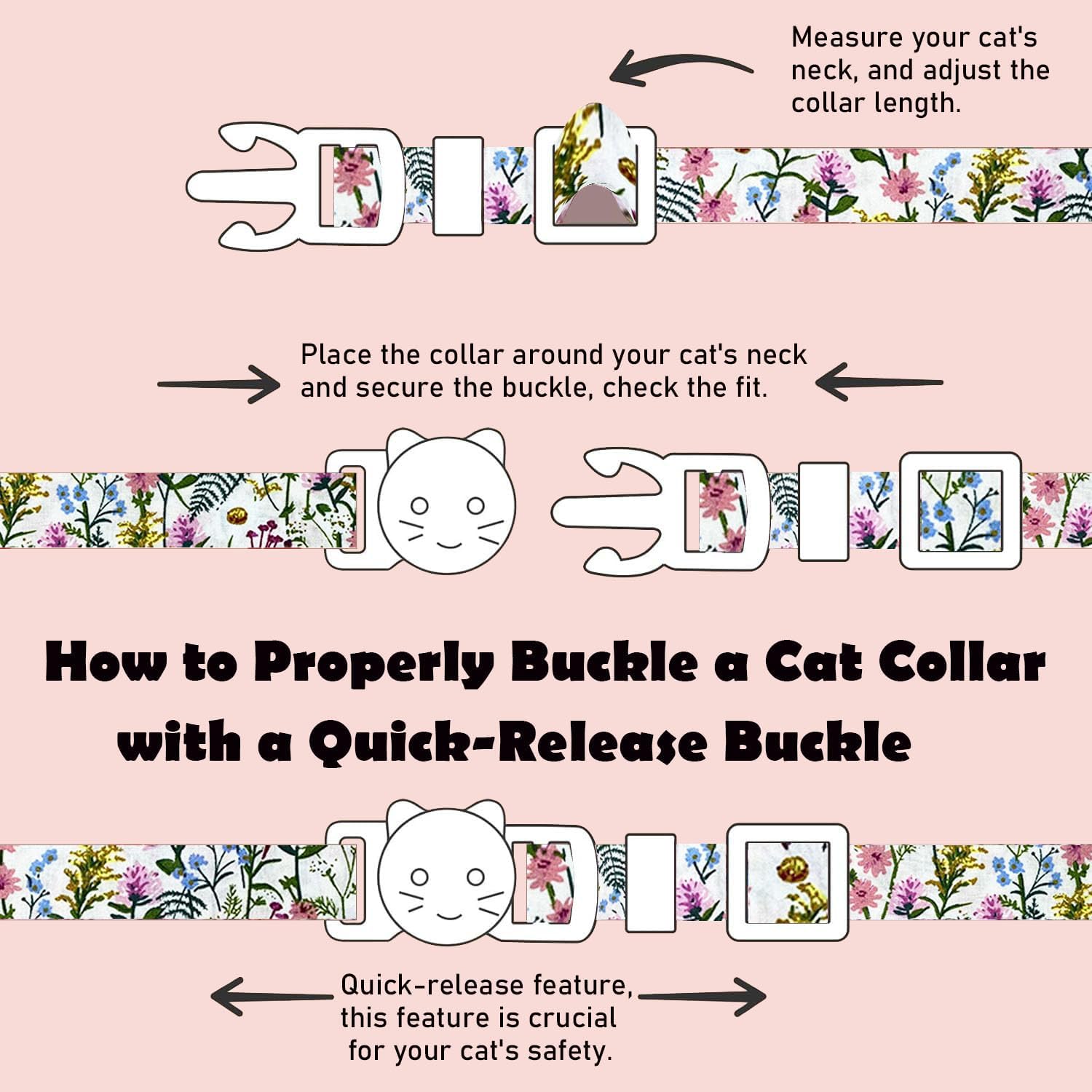 Measure your cat's neck, and adjust the collar length.

Place the collar around your cat's neck and secure the buckle, check the fit.

How to Properly Buckle a Cat Collar with a Quick-Release Buckle

Quick-release feature, this feature is crucial for your cat's safety.