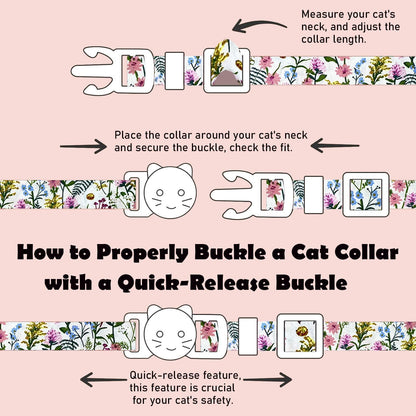 Measure your cat's neck, and adjust the collar length.

Place the collar around your cat's neck and secure the buckle, check the fit.

How to Properly Buckle a Cat Collar with a Quick-Release Buckle

Quick-release feature, this feature is crucial for your cat's safety.