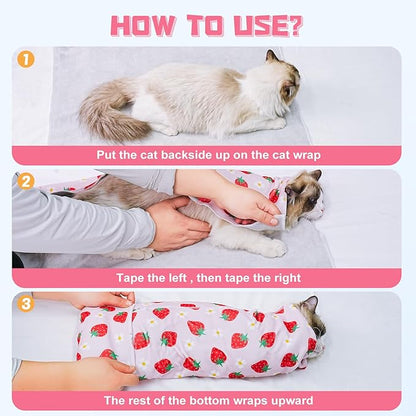 HOW TO USE?

1

Put the cat backside up on the cat wrap

2

Tape the left , then tape the right

3

The rest of the bottom wraps upward