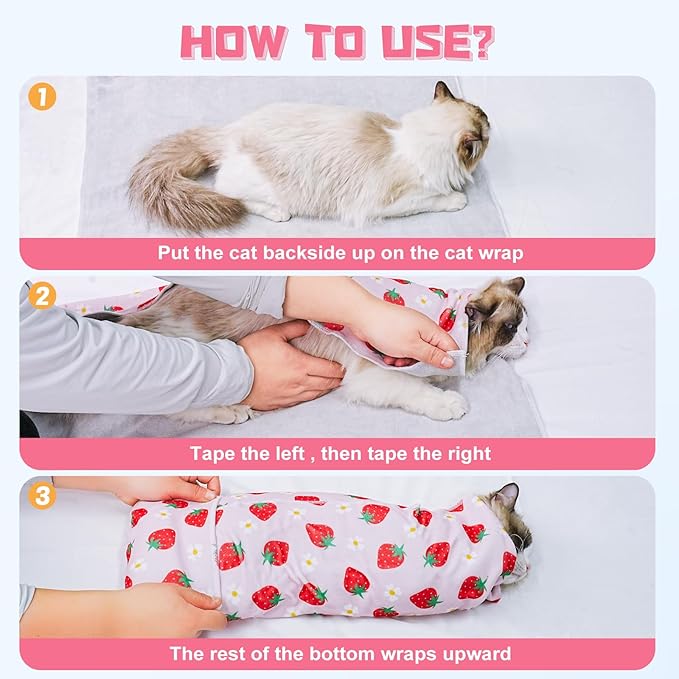 HOW TO USE?

1

Put the cat backside up on the cat wrap

2

Tape the left , then tape the right

3

The rest of the bottom wraps upward